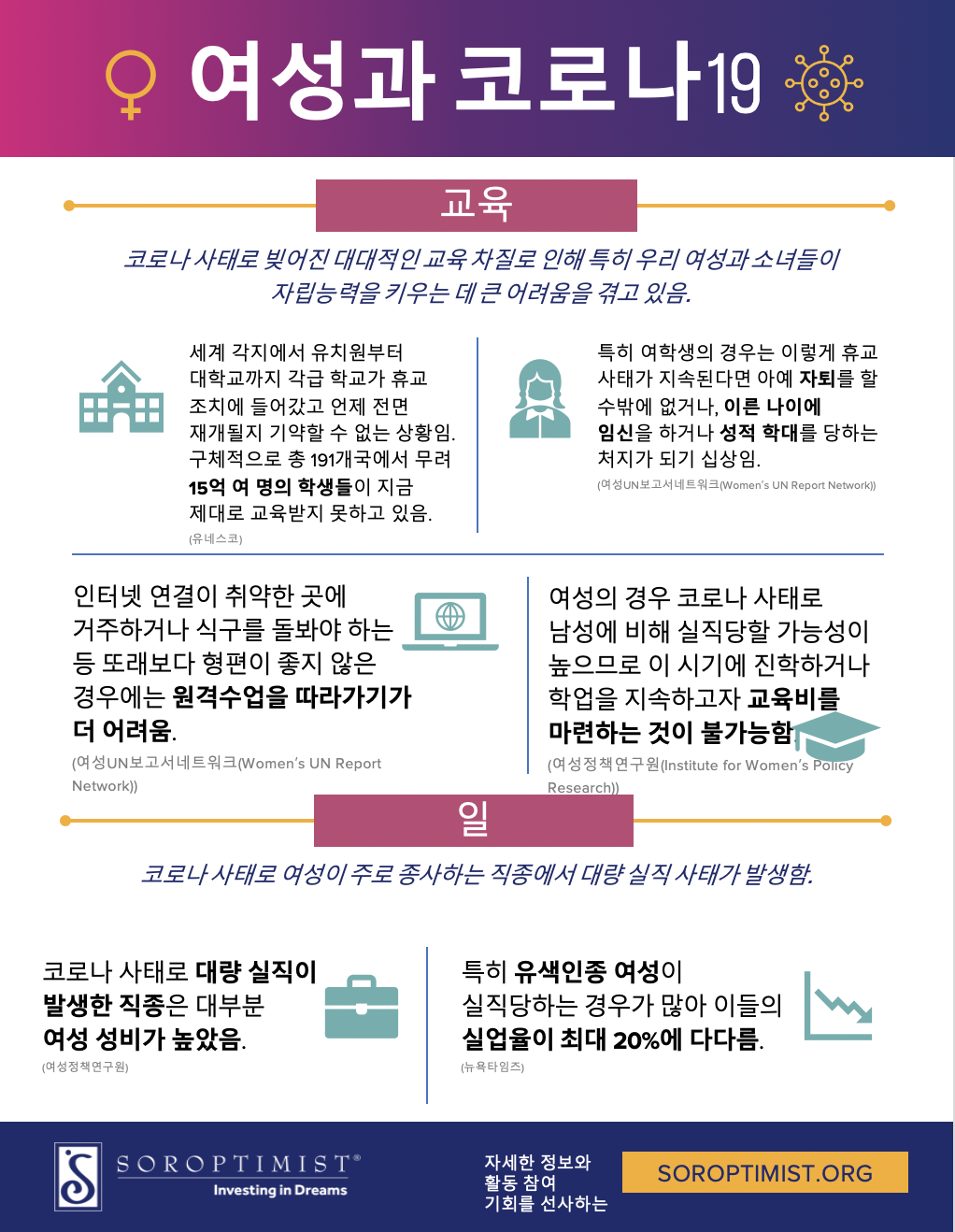 여성과 코로나19

교육

코로나 사태로 빚어진 대대적인 교육 차질로 인해 특히 우리 여성과 소녀들이 자립능력을 키우는 데 큰 어려움을 겪고 있음.

세계 각지에서 유치원부터 대학교까지 각급 학교가 휴교 조치에 들어갔고 언제 전면 재개될지 기약할 수 없는 상황임. 구체적으로 총 191개국에서 무려 15억 여 명의 학생들이 지금 제대로 교육받지 못하고 있음.
(유네스코)

특히 여학생의 경우는 이렇게 휴교 사태가 지속된다면 아예 자퇴를 할 수밖에 없거나, 이른 나이에 임신을 하거나 성적 학대를 당하는 처지가 되기 십상임.
(여성UN보고서네트워크(Women's UN Report Network))

인터넷 연결이 취약한 곳에 거주하거나 식구를 돌봐야 하는 등 또래보다 형편이 좋지 않은 경우에는 원격수업을 따라가기가 더 어려움.
(여성UN보고서네트워크(Women's UN Report Network))

여성의 경우 코로나 사태로 남성에 비해 실직당할 가능성이 높으므로 이 시기에 진학하거나 학업을 지속하고자 교육비를 마련하는 것이 불가능함.
(여성정책연구원(Institute for Women's Policy Research))

일

코로나 사태로 여성이 주로 종사하는 직종에서 대량 실직 사태가 발생함.

코로나 사태로 대량 실직이 발생한 직종은 대부분 여성 성비가 높았음.
(여성정책연구원)

특히 유색인종 여성이 실직당하는 경우가 많아 이들의 실업율이 최대 20%에 다다름.
(뉴욕타임즈)

SOROPTIMIST®
Investing in Dreams

자세한 정보와 활동 참여 기회를 선사하는

SOROPTIMIST.ORG